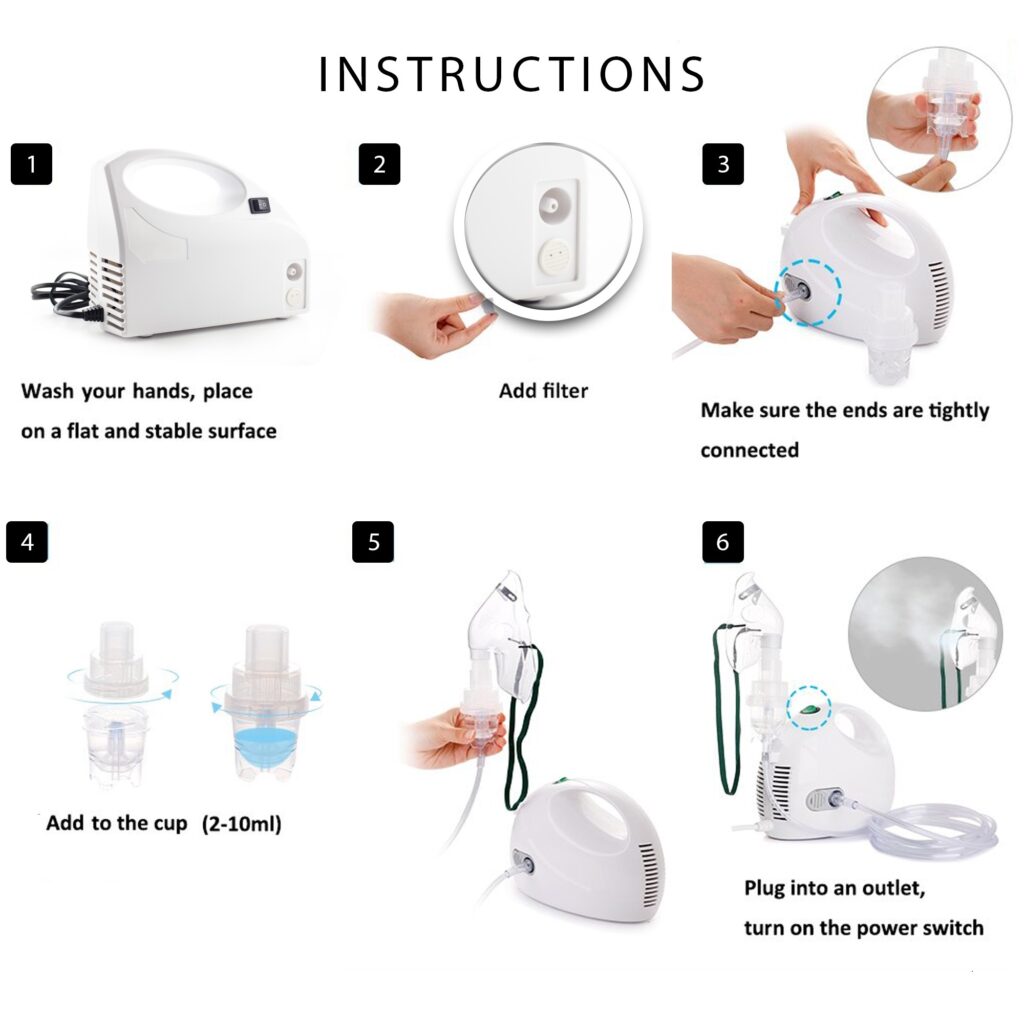 INSTRUCTIONS

1

Wash your hands, place on a flat and stable surface

2

Add filter

3

Make sure the ends are tightly connected

4

Add to the cup (2-10ml)

5

6

Plug into an outlet, turn on the power switch