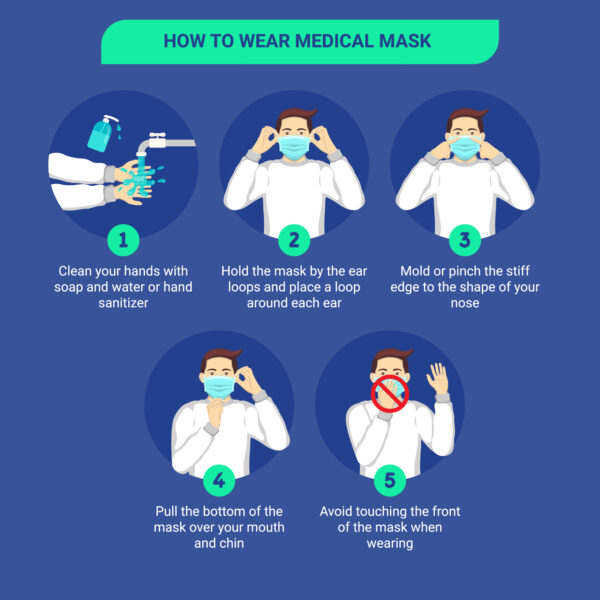 HOW TO WEAR MEDICAL MASK

1

Clean your hands with soap and water or hand sanitizer

2

Hold the mask by the ear loops and place a loop around each ear

3

Mold or pinch the stiff edge to the shape of your nose

4

Pull the bottom of the mask over your mouth and chin

5

Avoid touching the front of the mask when wearing