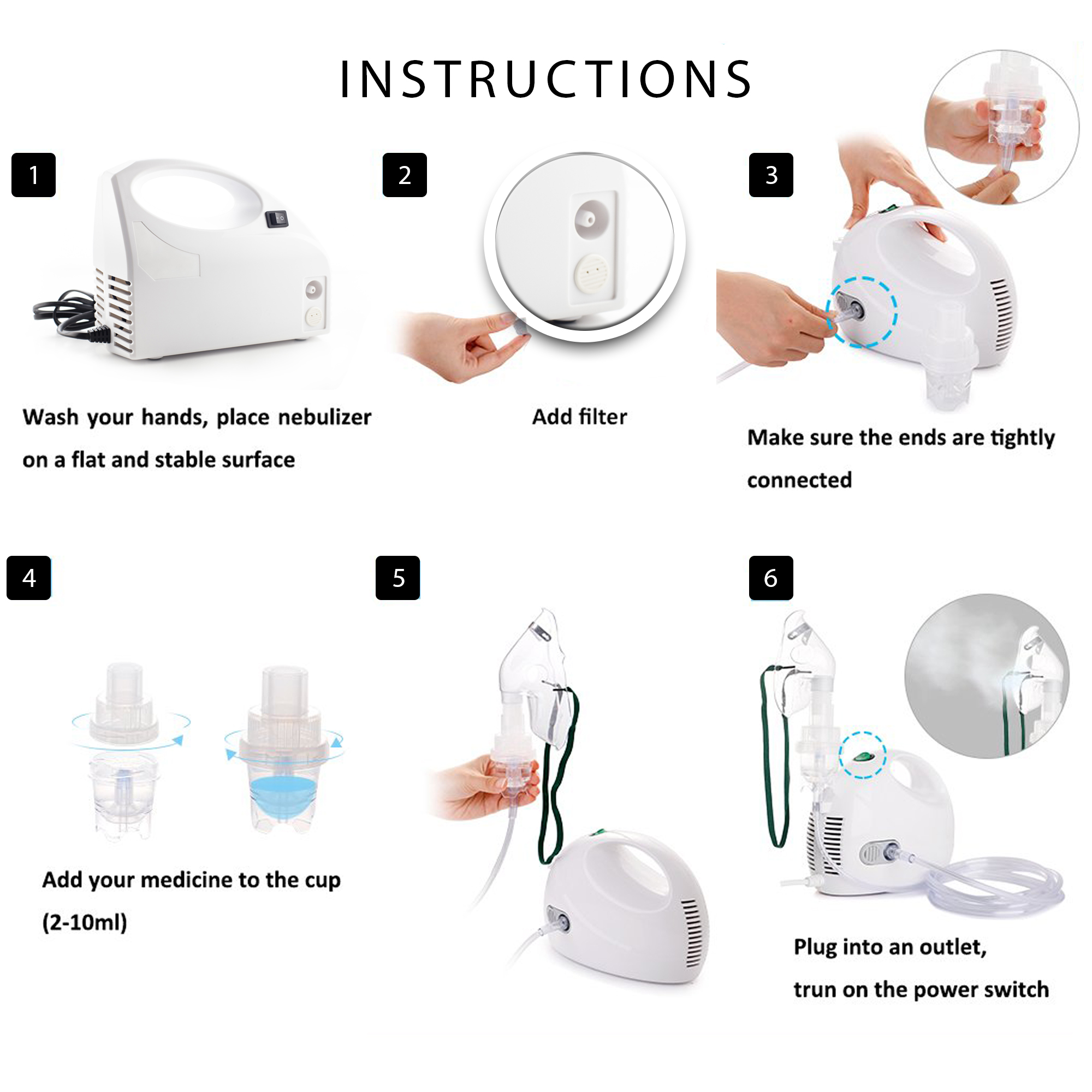 INSTRUCTIONS

1

Wash your hands, place nebulizer on a flat and stable surface

2

Add filter

3

Make sure the ends are tightly connected

4

Add your medicine to the cup (2-10ml)

5

6

Plug into an outlet, trun on the power switch